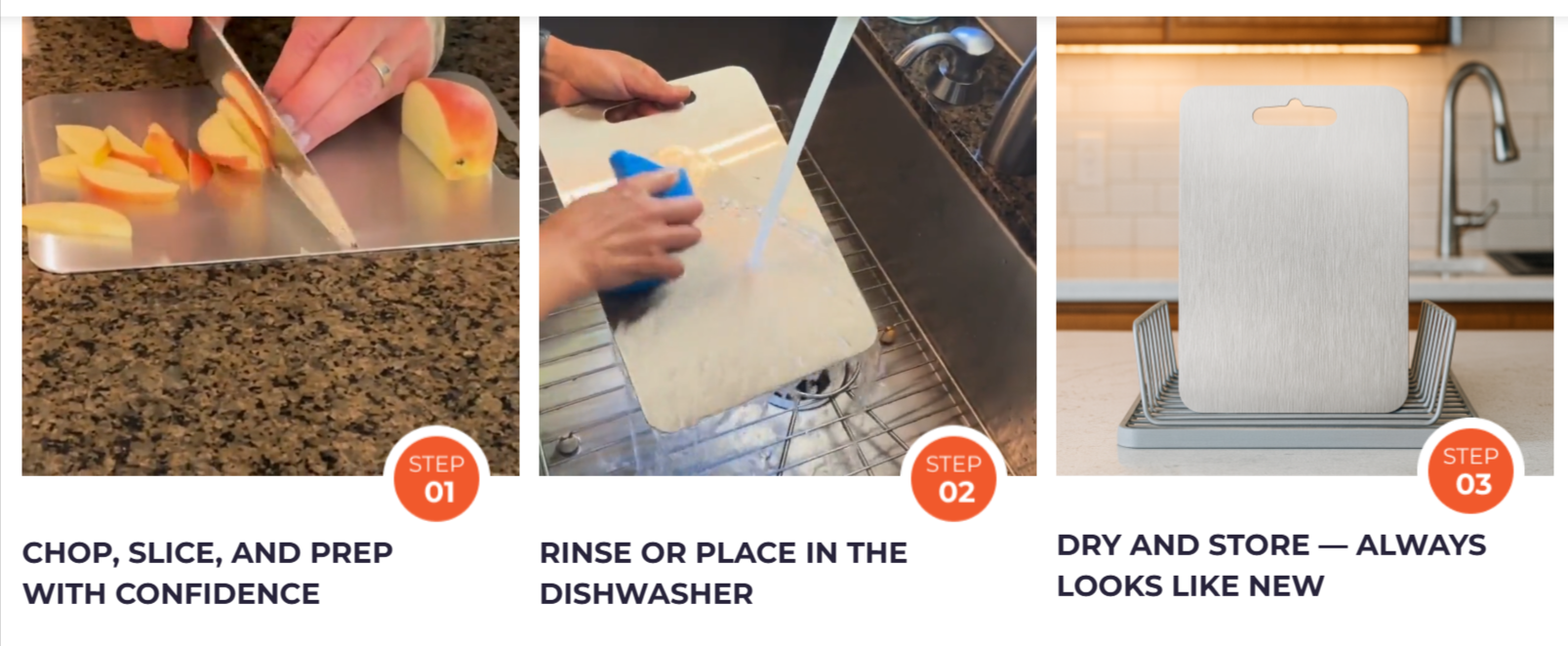 STEP
01

CHOP, SLICE, AND PREP WITH CONFIDENCE

STEP
02

RINSE OR PLACE IN THE DISHWASHER

STEP
03

DRY AND STORE — ALWAYS LOOKS LIKE NEW